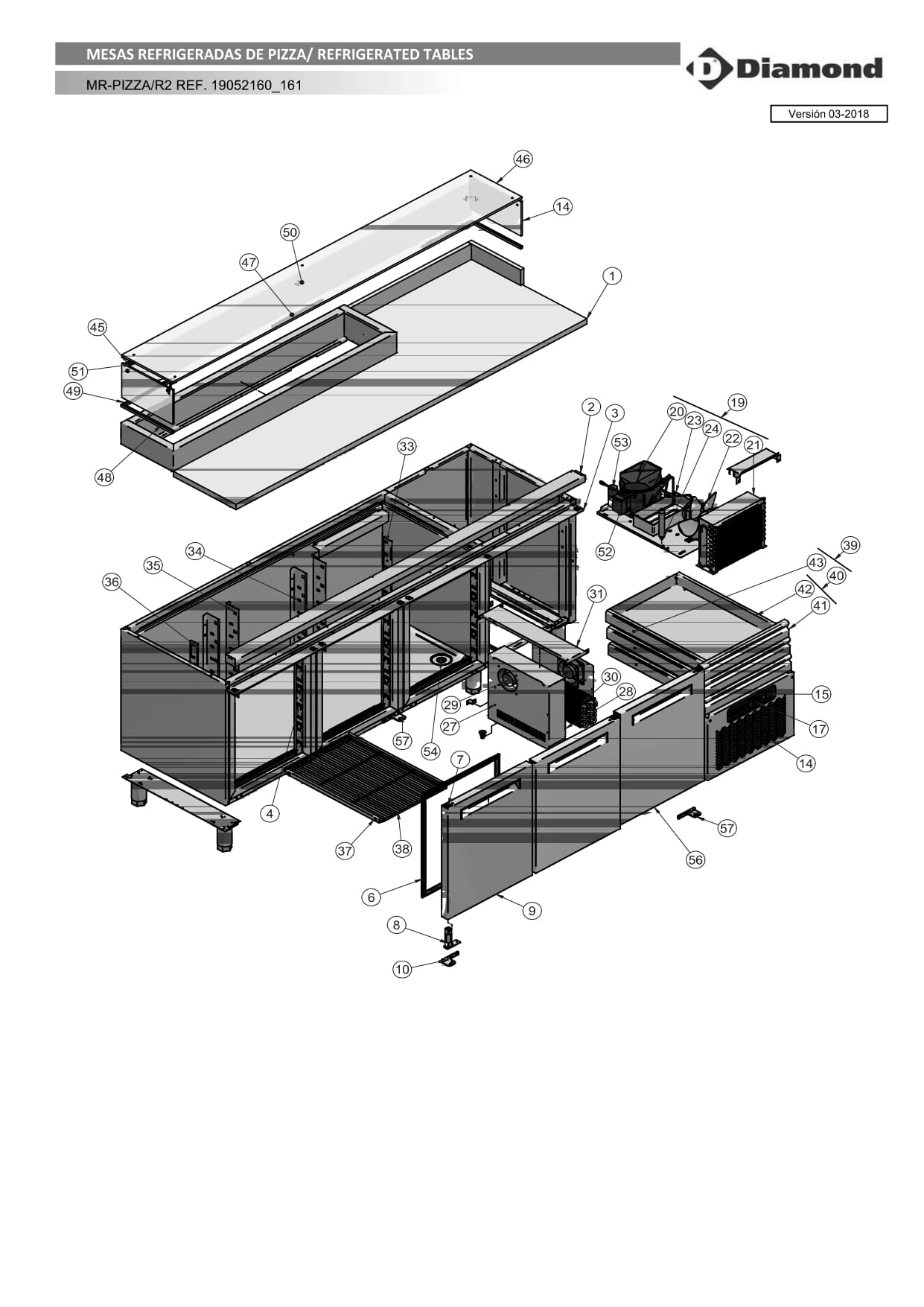 MESAS REFRIGERADAS DE PIZZA/ REFRIGERATED TABLES

MR-PIZZA/R2 REF. 19052160_161

Diamond

Versión 03-2018

46
14
50
47
1
45
51
49
48
2
3
19
20
23
24
22
21
53
33
52
39
43
40
42
41
34
35
36
31
30
28
15
17
14
29
27
57
54
7
4
37
38
57
56
6
9
8
10