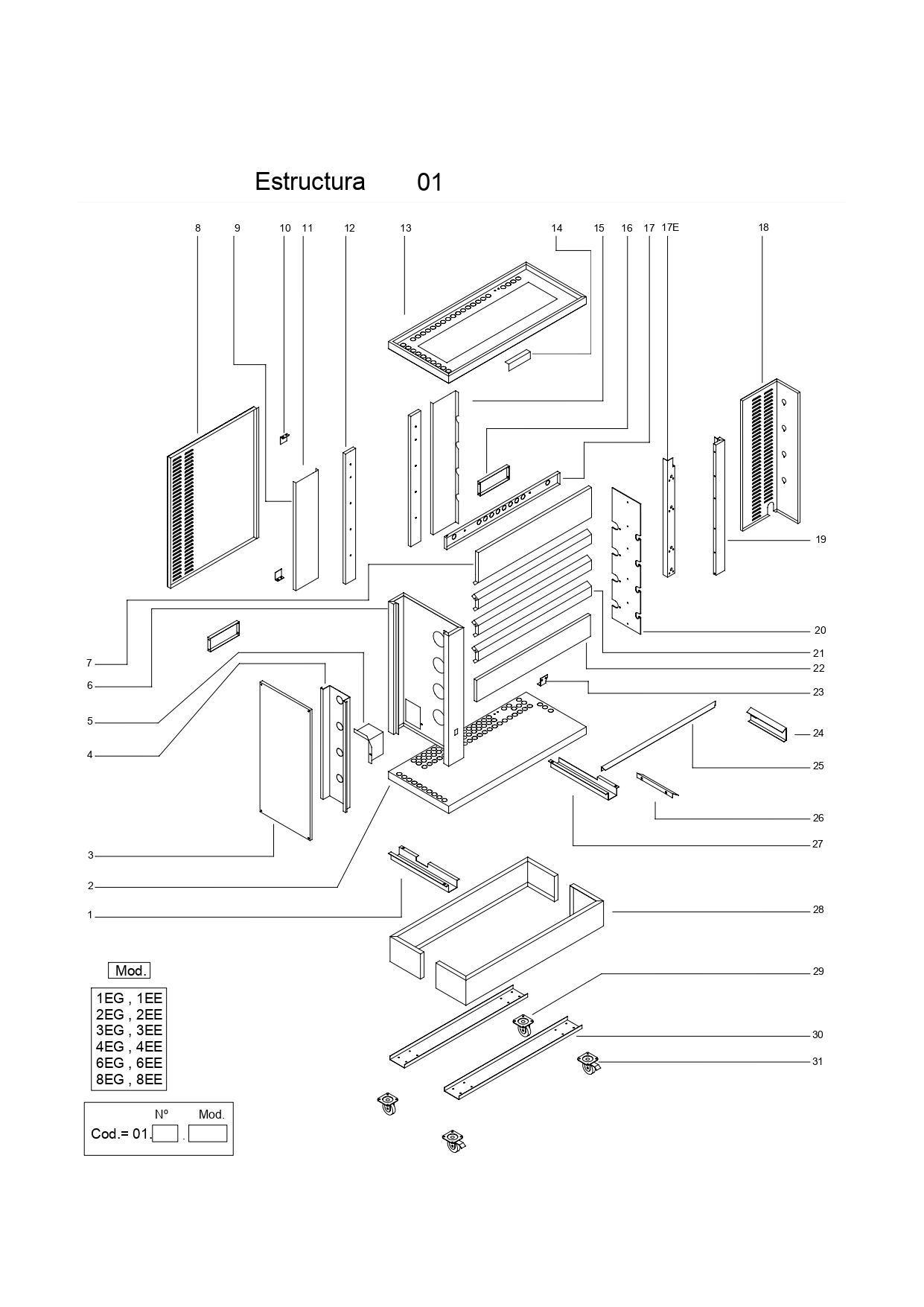 Estructura 01

8 9 10 11 12 13 14 15 16 17 17E 18

19
20
21
22
23
24
25
26
27
28
29
30
31

7
6
5
4
3
2
1

Mod.

1EG , 1EE
2EG , 2EE
3EG , 3EE
4EG , 4EE
6EG , 6EE
8EG , 8EE

Nº Mod.
Cod.= 01. .