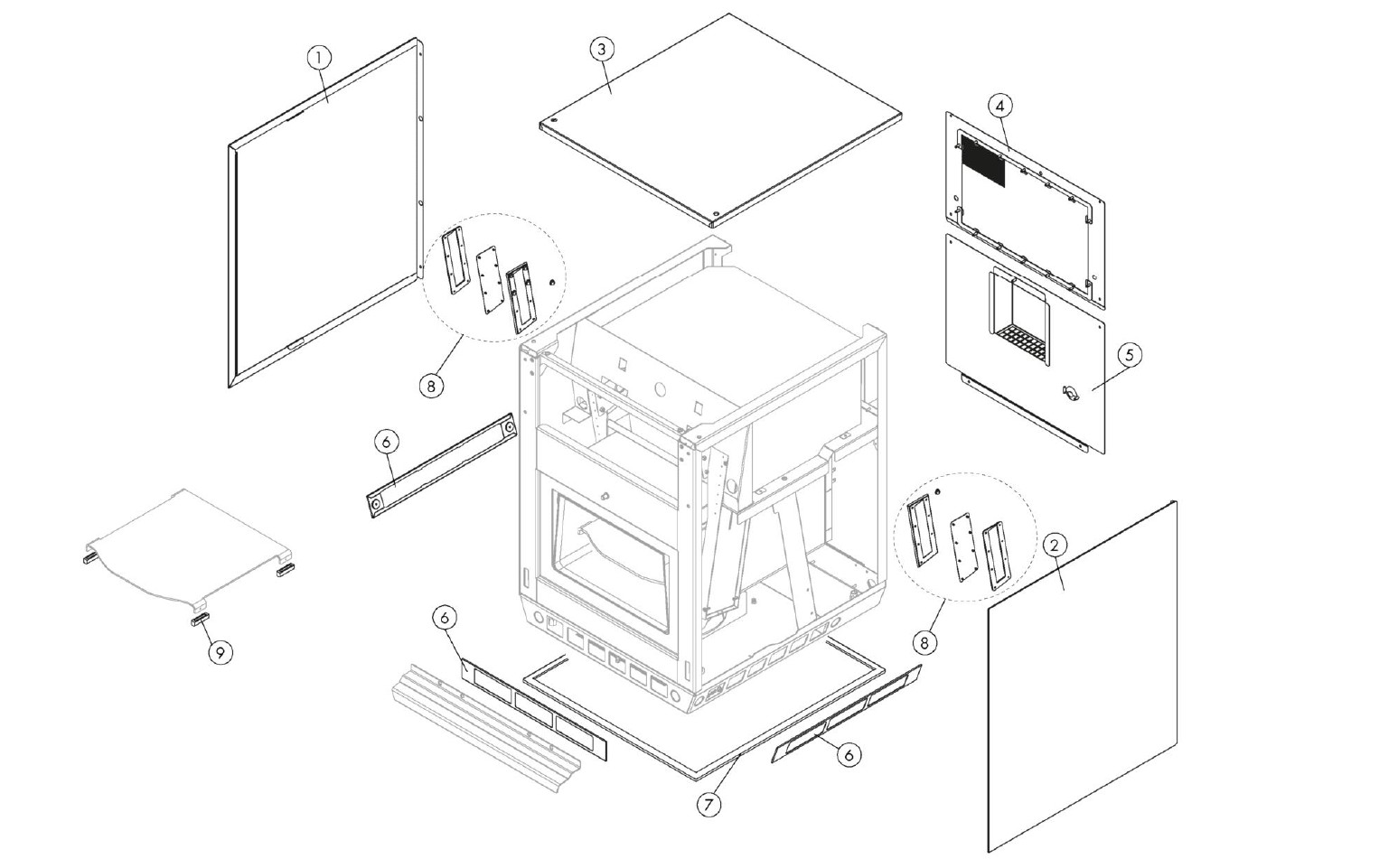 1
3
4
8
5
6
2
9
6
8
6
7