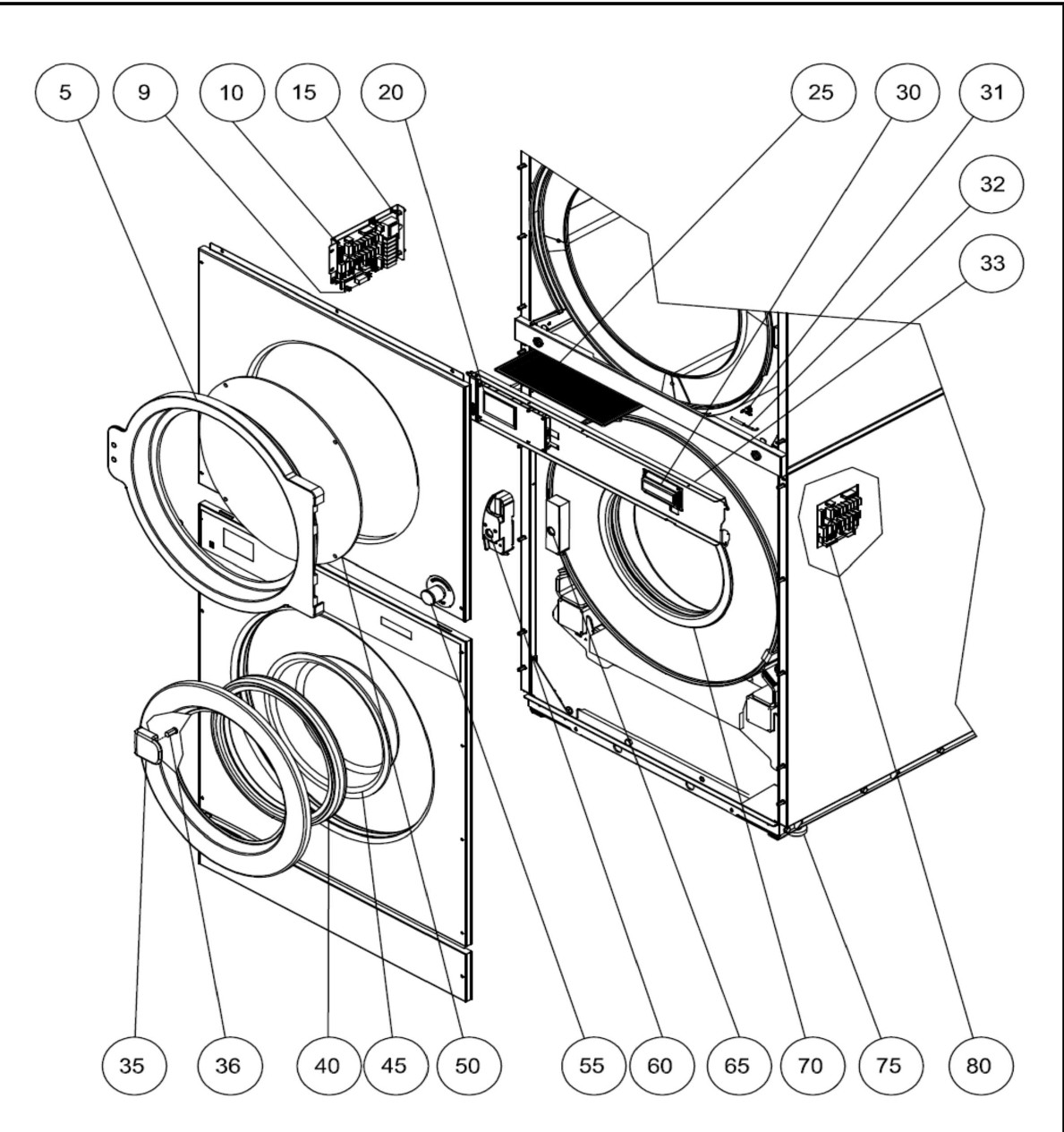 5 9 10 15 20 25 30 31 32 33

35 36 40 45 50 55 60 65 70 75 80